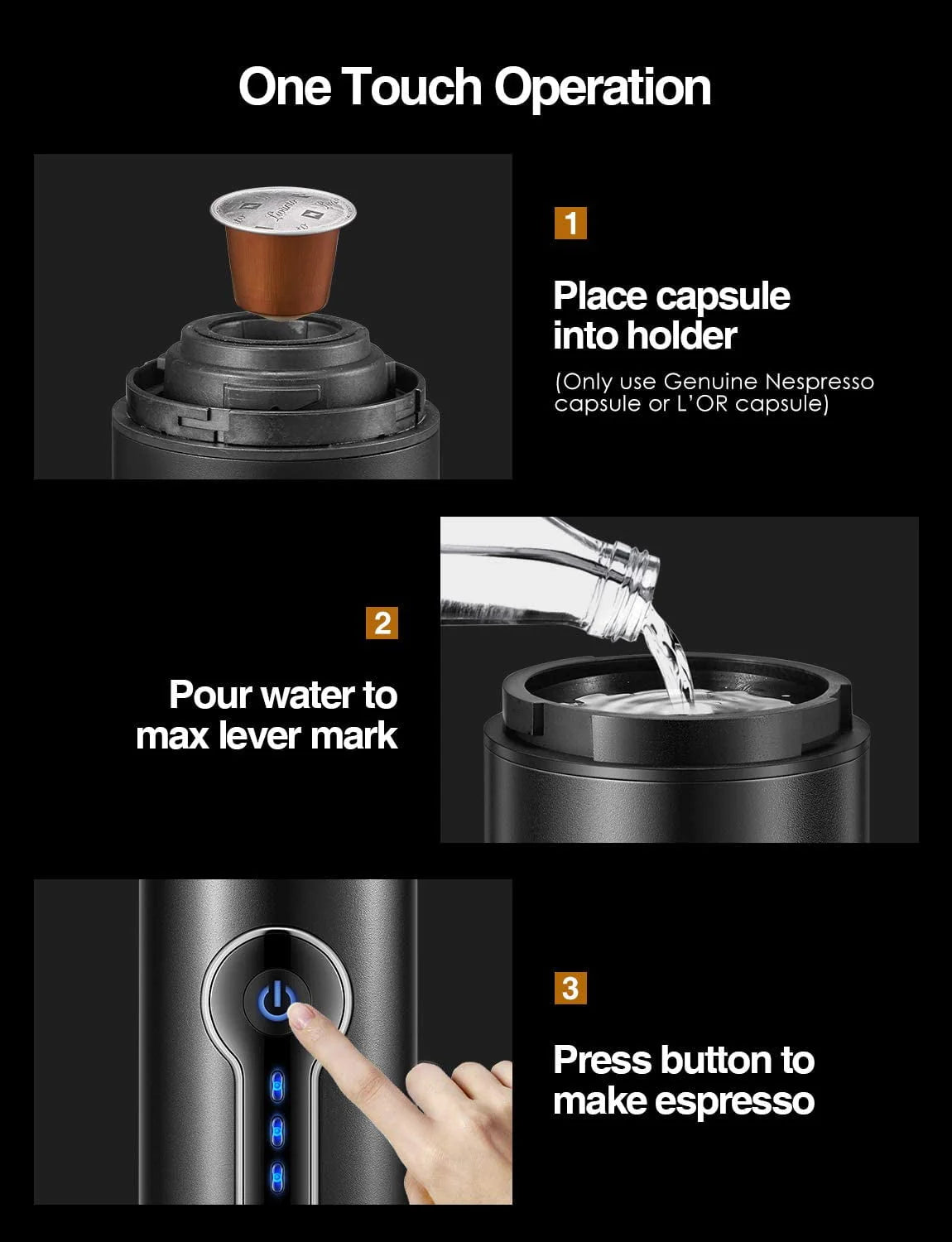 One Touch Operation

1

Place capsule into holder

(Only use Genuine Nespresso capsule or L'OR capsule)

2

Pour water to max lever mark

3

Press button to make espresso